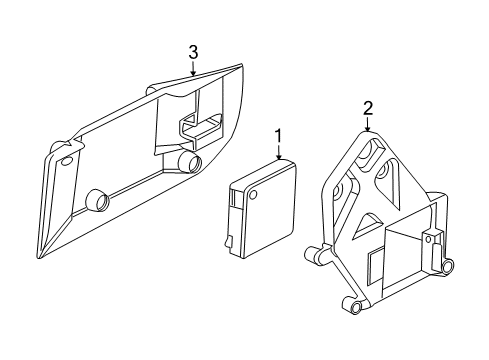 3
1
2