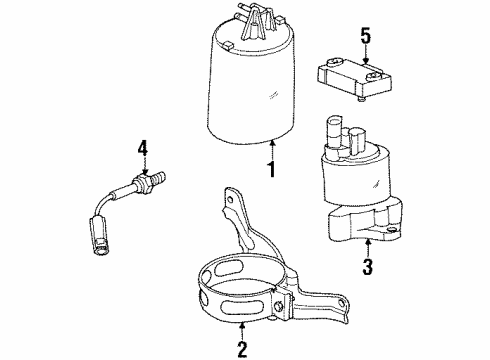 5
4
1
3
2