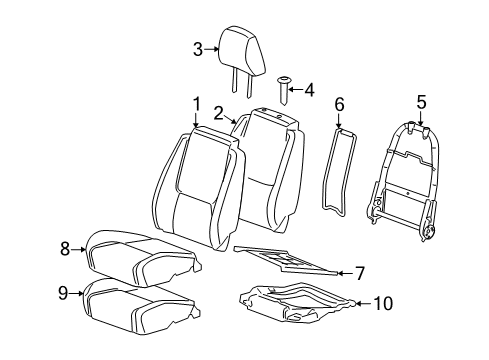 3
4
1
2
6
5
8
7
9
10