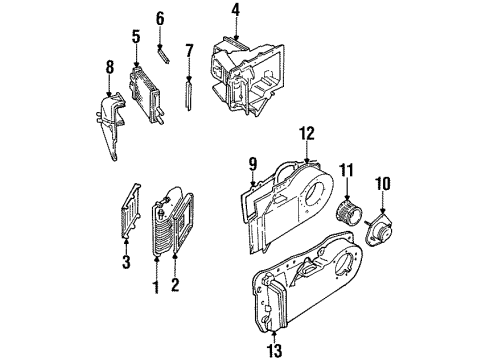 6
4
5
7
8
12
9
11
10
3
1
2
13