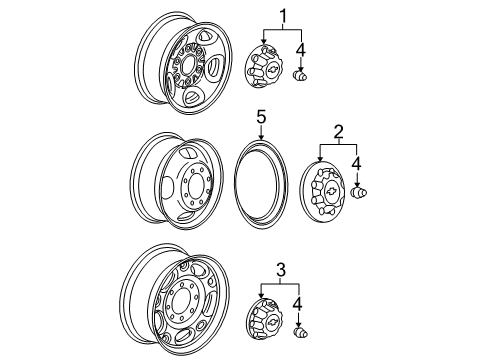 1
4
5
2
4
3
4