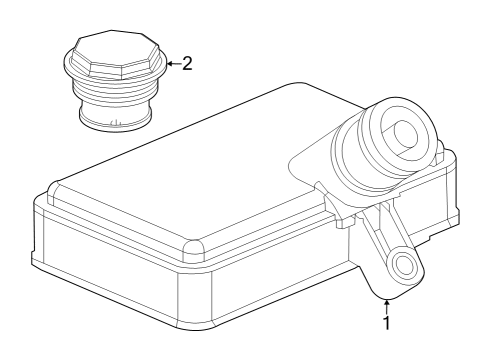 2
1