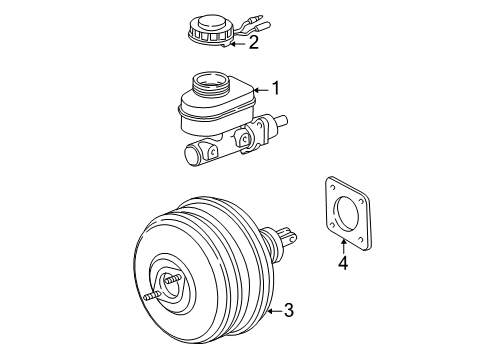 2
1
4
3