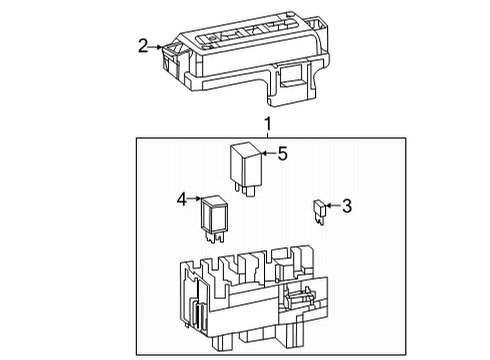 2
1
5
4
3