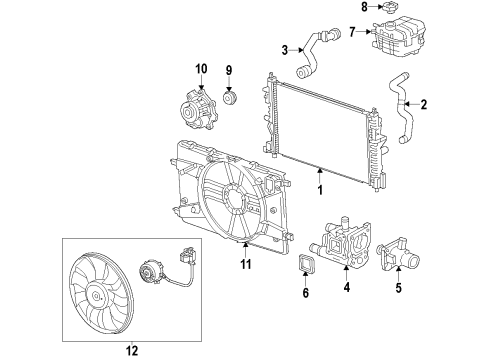 8
7
3
10
9
2
1
11
4
5
6
12