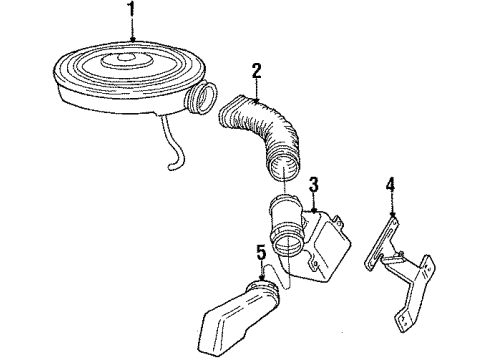 1
2
3
4
5