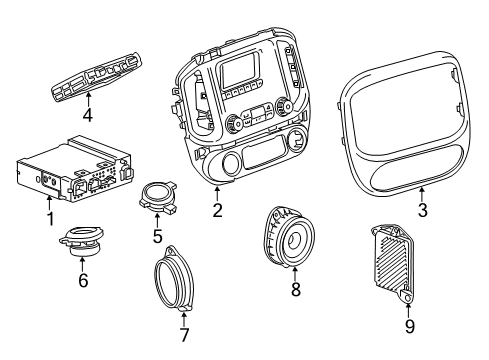 4
1
2
3
5
6
7
8
9