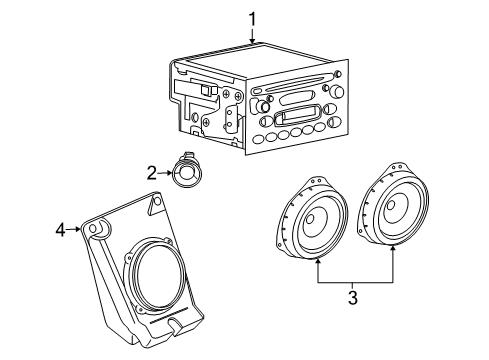 1
2
4
3