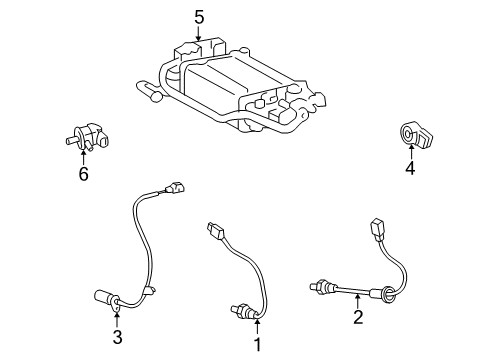 5
6
4
3
1
2