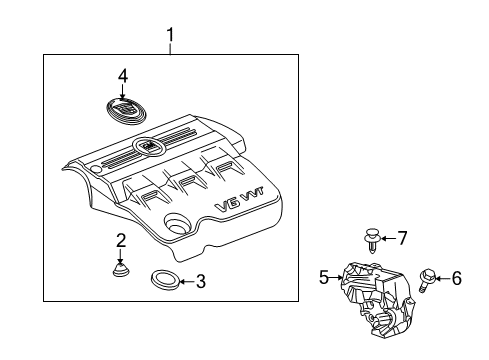 1
4
V6 VVT
2
3
7
5
6