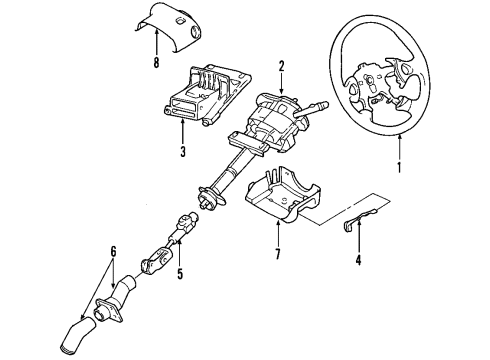 8
2
3
1
7
4
6
5