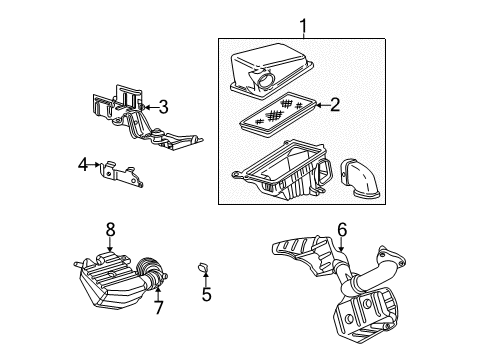 1
2
3
4
8
6
5
7