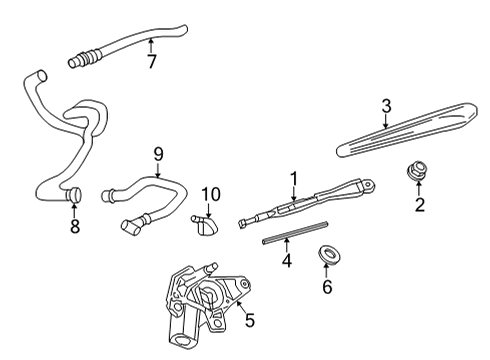 7
3
9
1
2
10
8
4
6
5