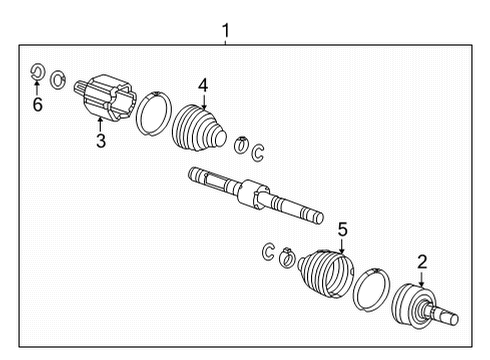 1
6
3
4
5
2