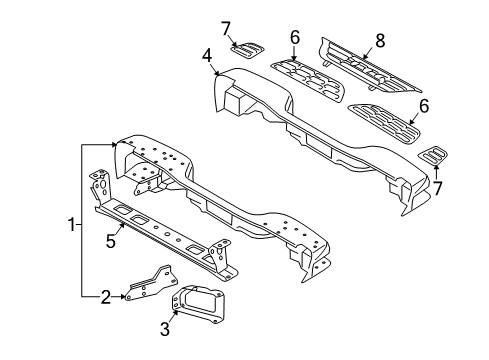 7
6
8
4
6
7
1
5
2
3