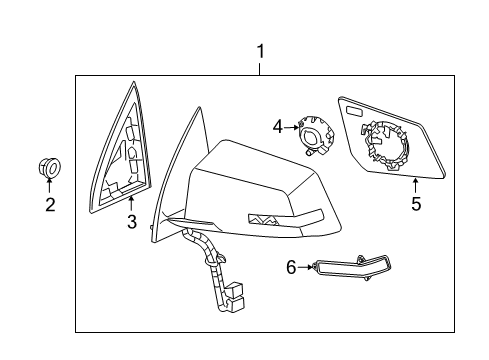 1
2
3
4
5
6