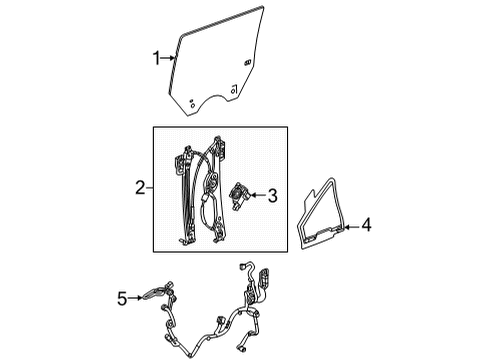 1
2
3
4
5