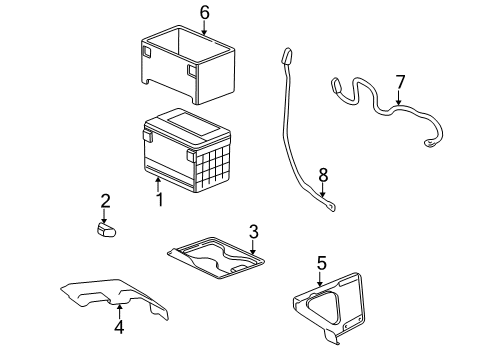 6
7
8
1
2
3
5
4