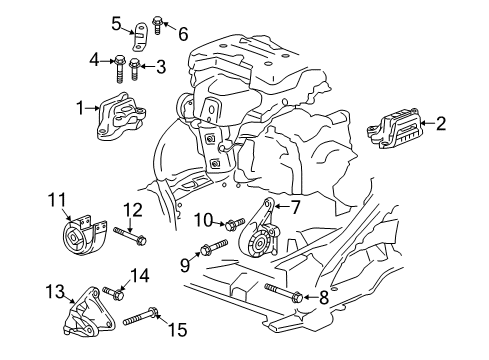 5
6
4
3
1
2
11
12
7
10
9
14
13
8
15