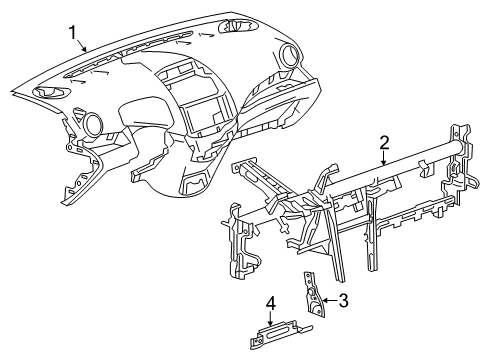 1
2
3
4