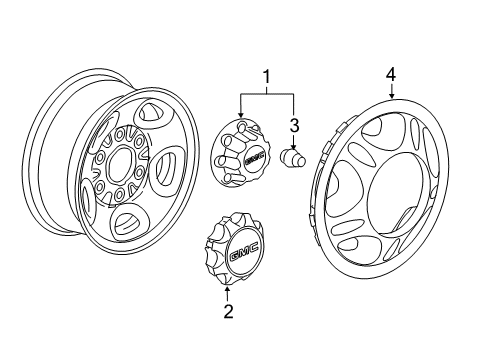 1
4
3
GMC
GMC
2