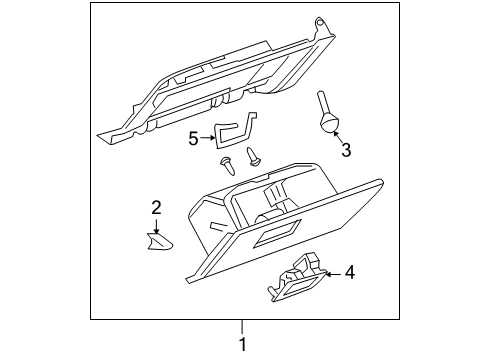 5
3
2
4
1