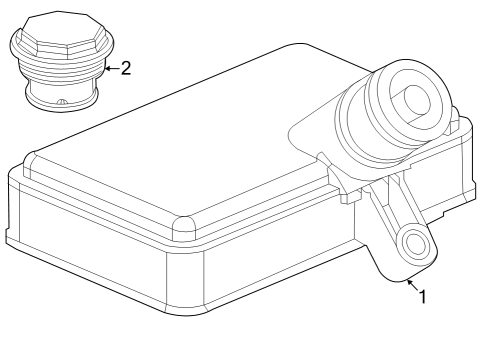 2

1