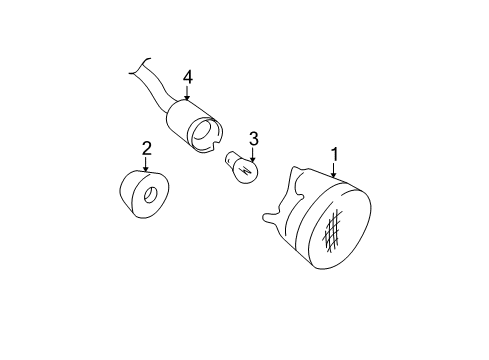 4
2
3
1