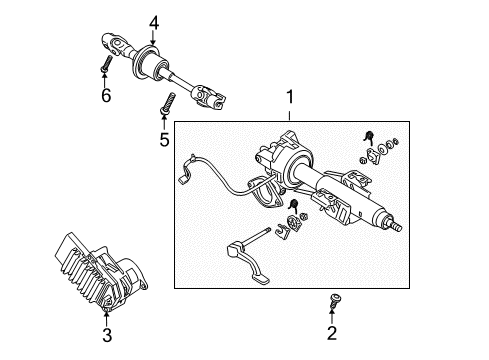 4
6
5
1
3
2