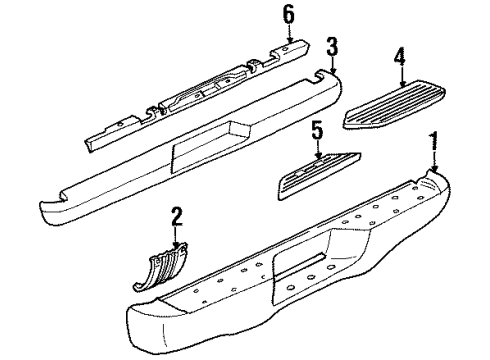 6
3
4
5
1
2