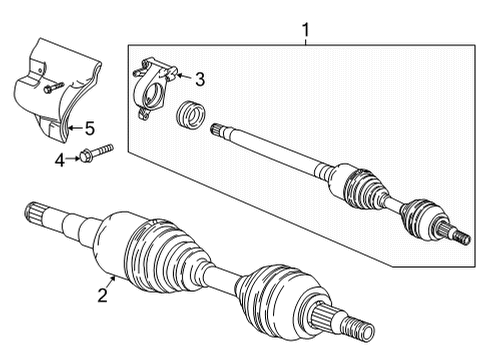 1
3
5
4
2