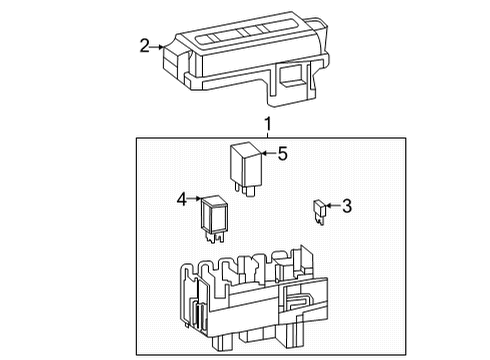 2
1
5
4
3