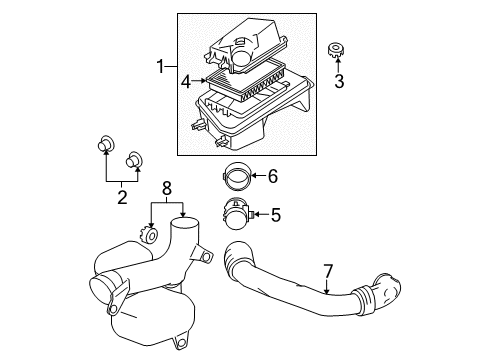 1
4
3
2
8
6
5
7