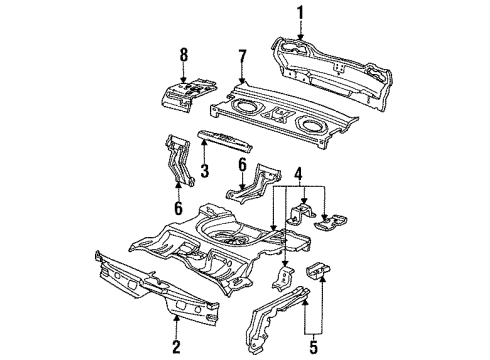 1
8
7
3
6
4
6
2
5