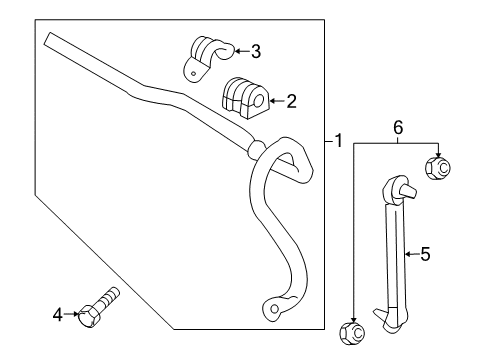 3
2
1
6
5
4