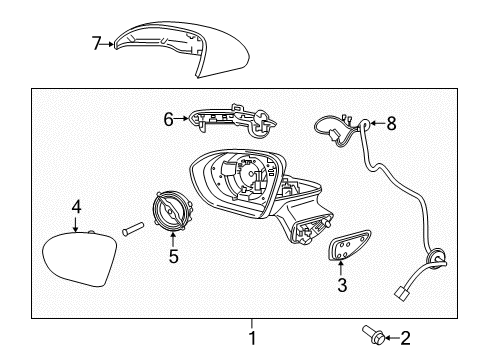 7
6
8
4
5
3
1
2