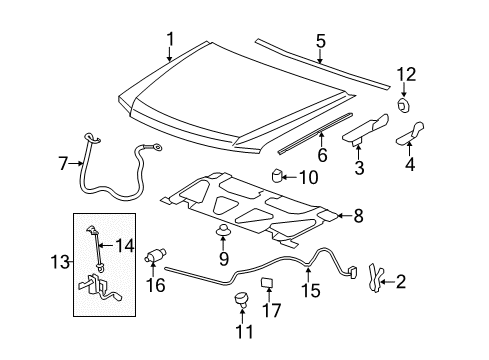 1
5
12
7
6
3
4
10
8
13
14
9
16
15
2
17
11