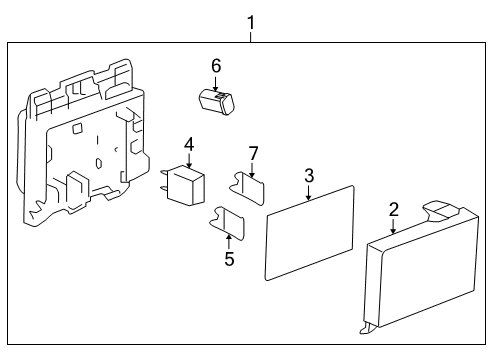 1
6
4
7
3
2
5