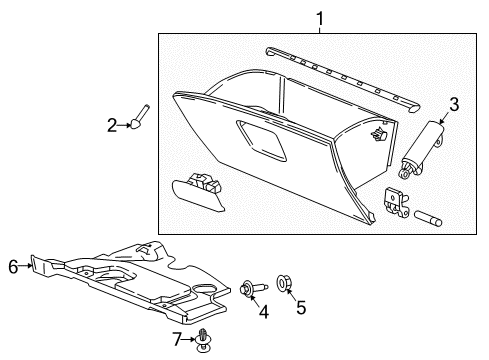 1
2
3
6
4
5
7