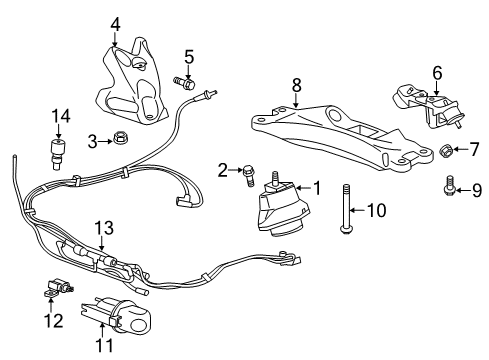 4
5
6
8
14
3
7
2
1
9
10
13
12
11