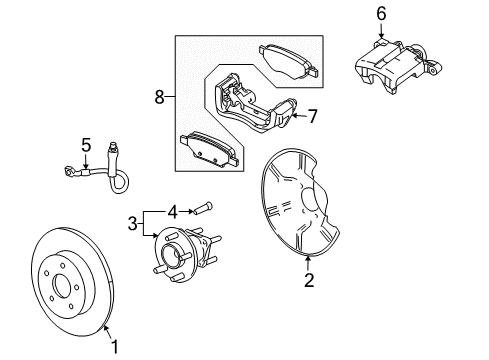 6
8
7
5
4
3
2
1