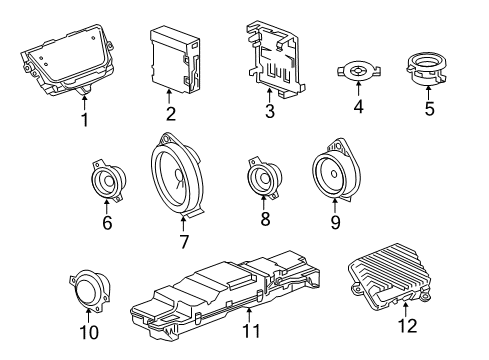 1
2
3
4
5
6
7
8
9
10
11
12