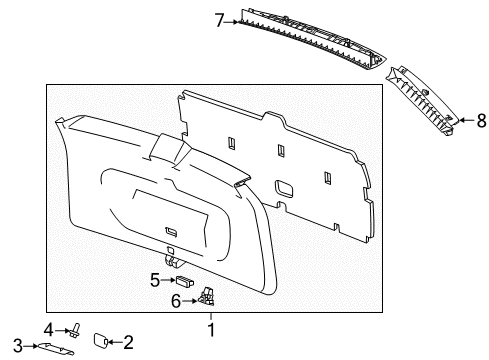 7
8
5
6
1
4
2
3