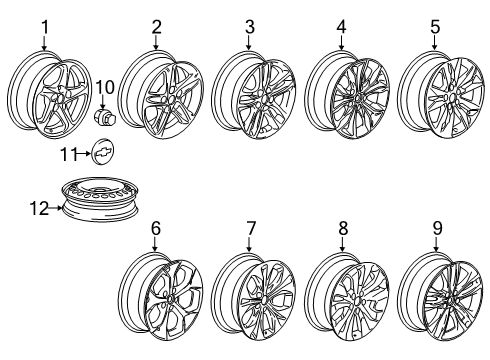 1
2
3
4
5
10
11
12
6
7
8
9