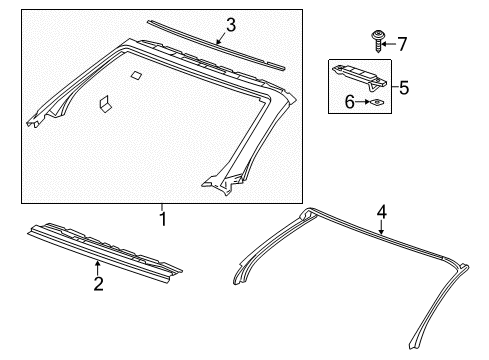 3
7
5
6
1
4
2