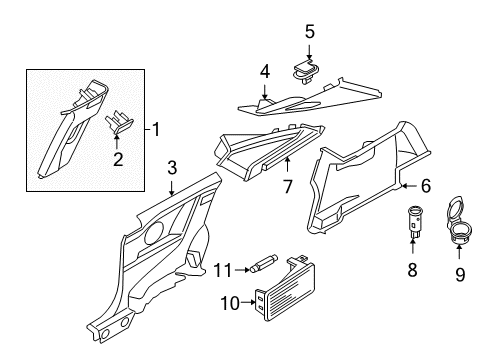 5
4
1
2
3
7
6
8
9
11
10