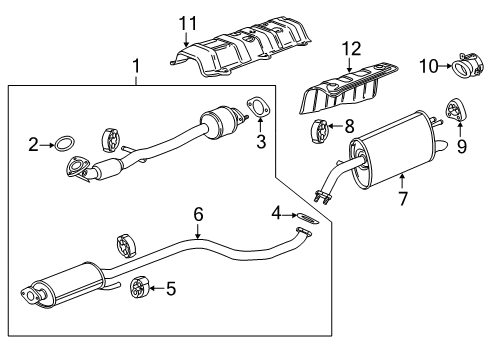 11
12
10
1
2
3
8
9
7
6
4
5