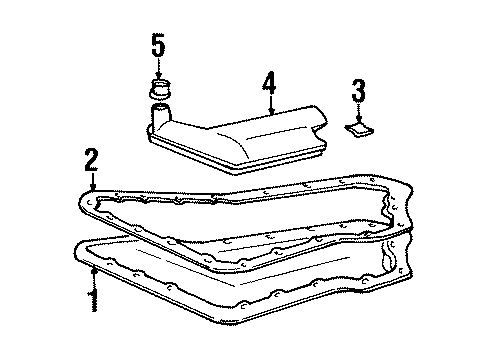 5
4
3
2
1