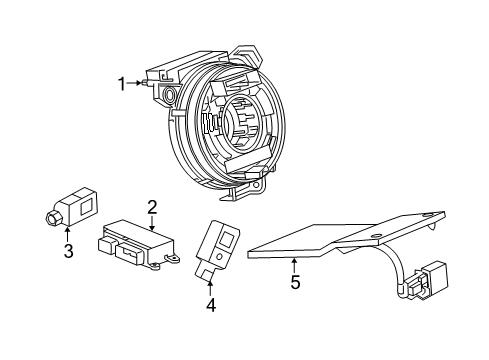 1
2
3
4
5