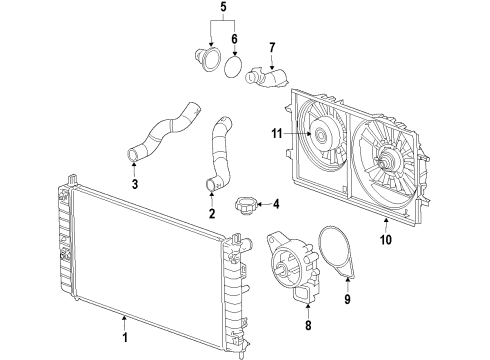 5
6
7
11
3
2
4
10
9
8
1